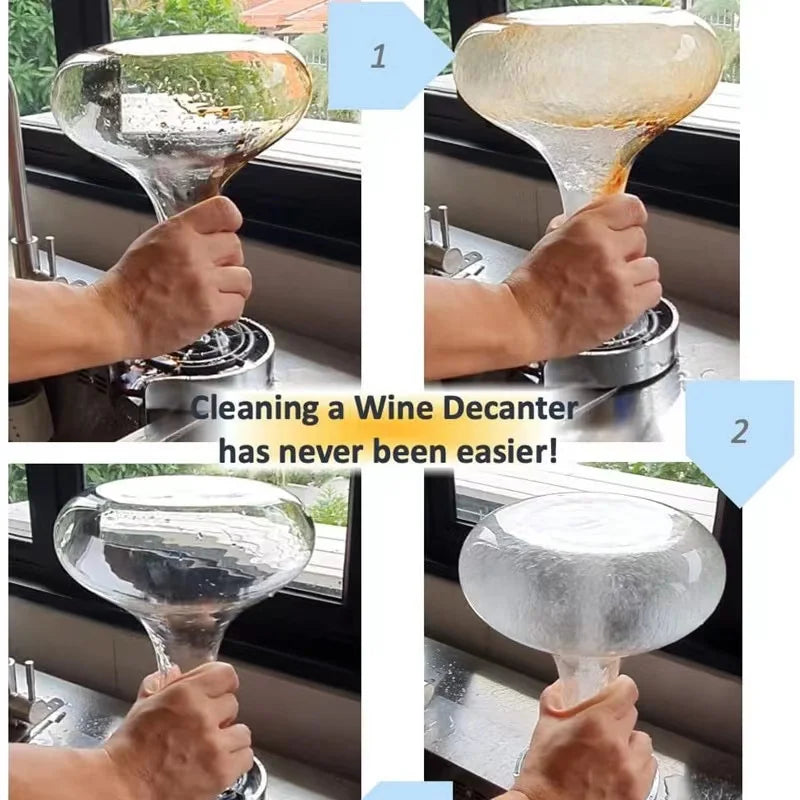 1

Cleaning a Wine Decanter has never been easier!

2