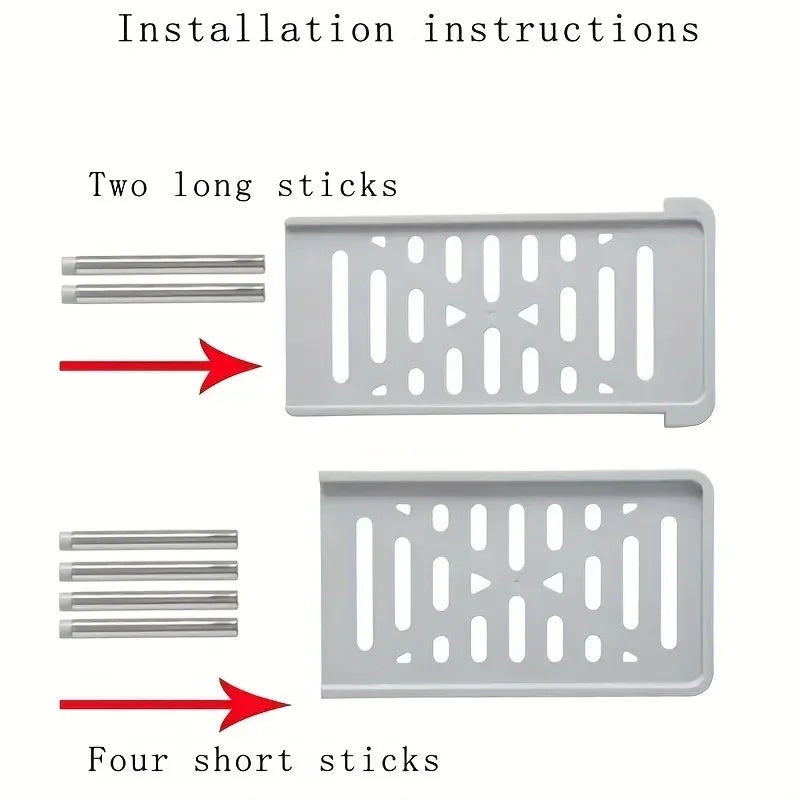 Installation instructions

Two long sticks

Four short sticks