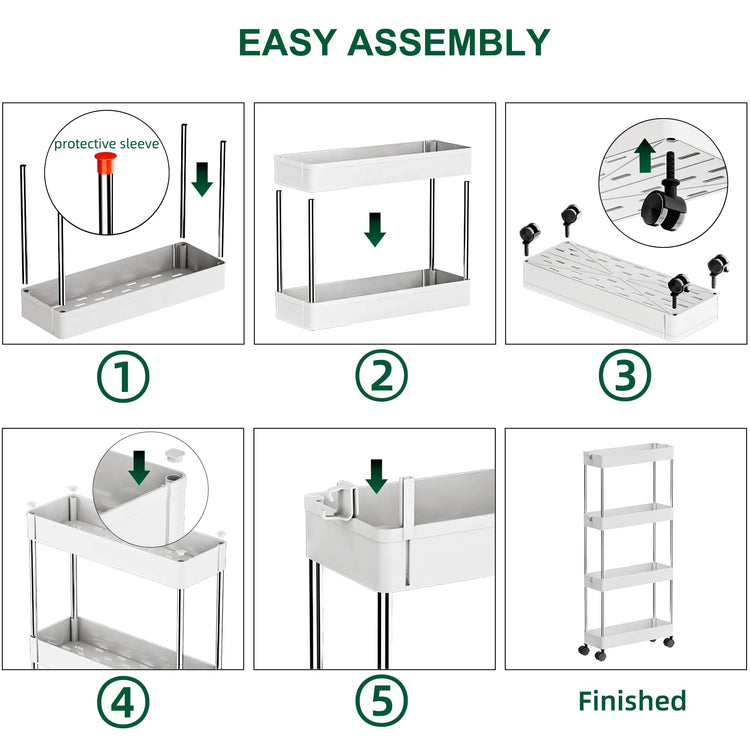 EASY ASSEMBLY

protective sleeve

①

②

③

④

⑤

Finished