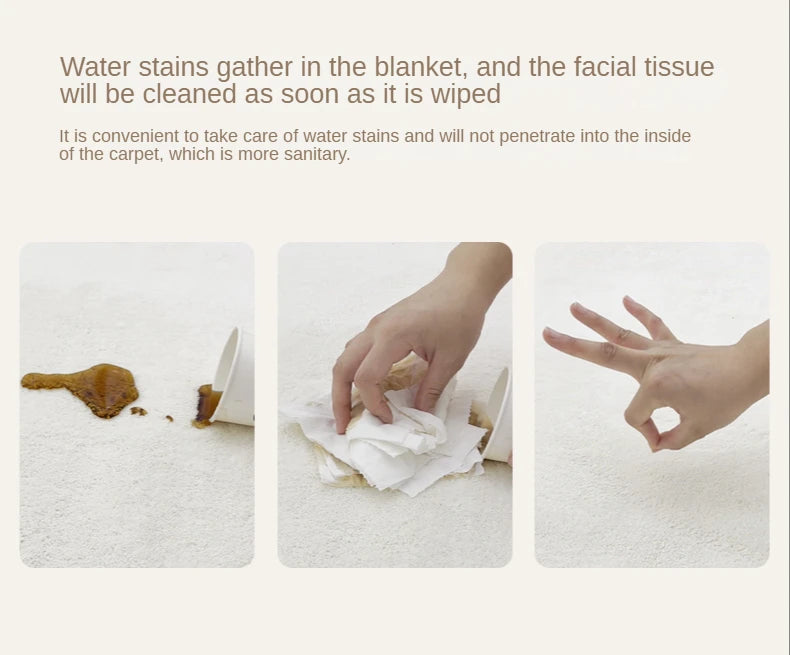 Water stains gather in the blanket, and the facial tissue will be cleaned as soon as it is wiped

It is convenient to take care of water stains and will not penetrate into the inside of the carpet, which is more sanitary.