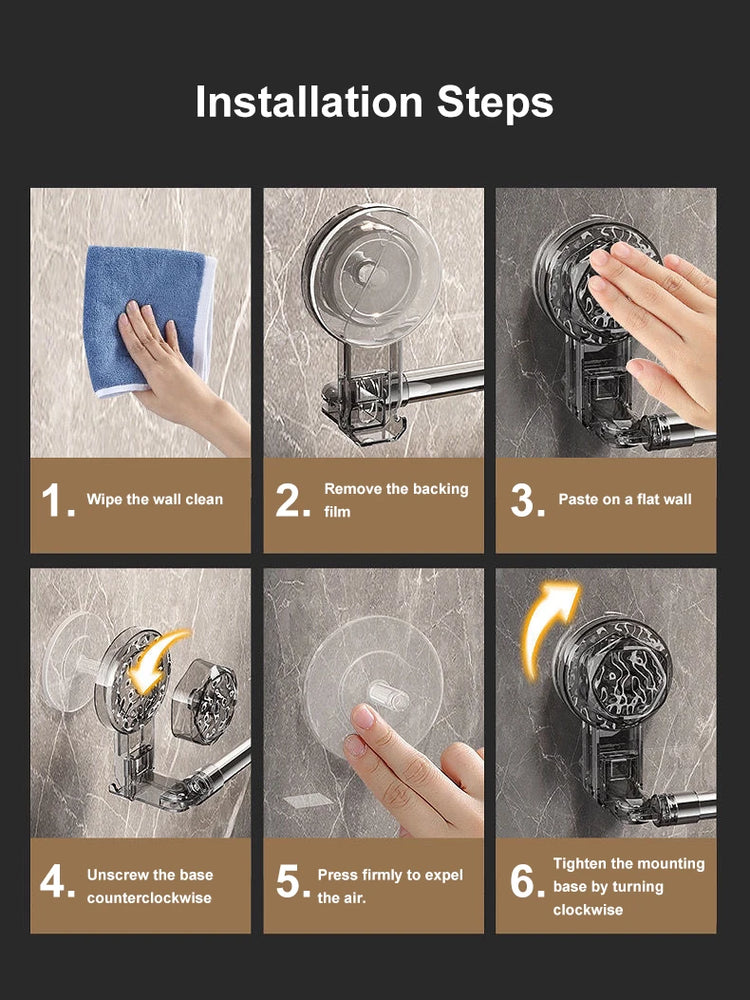 Installation Steps

1. Wipe the wall clean

2. Remove the backing film

3. Paste on a flat wall

4. Unscrew the base counterclockwise

5. Press firmly to expel the air.

6. Tighten the mounting base by turning clockwise