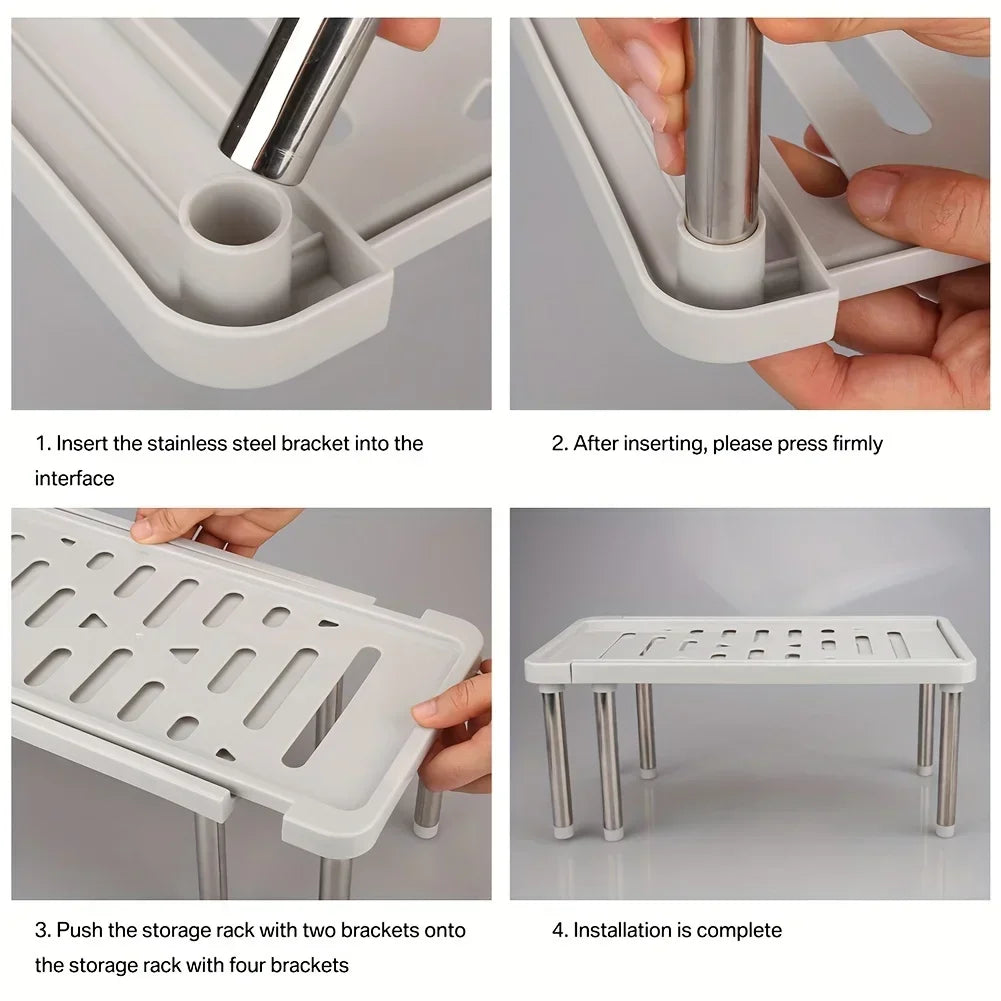 1. Insert the stainless steel bracket into the interface

2. After inserting, please press firmly

3. Push the storage rack with two brackets onto the storage rack with four brackets

4. Installation is complete