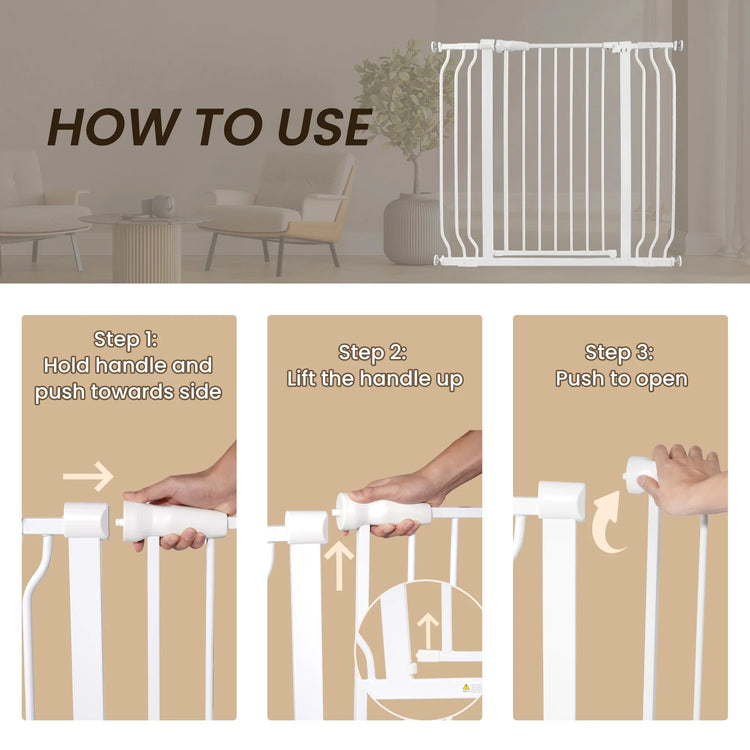 HOW TO USE

Step 1:
Hold handle and push towards side

Step 2:
Lift the handle up

Step 3:
Push to open