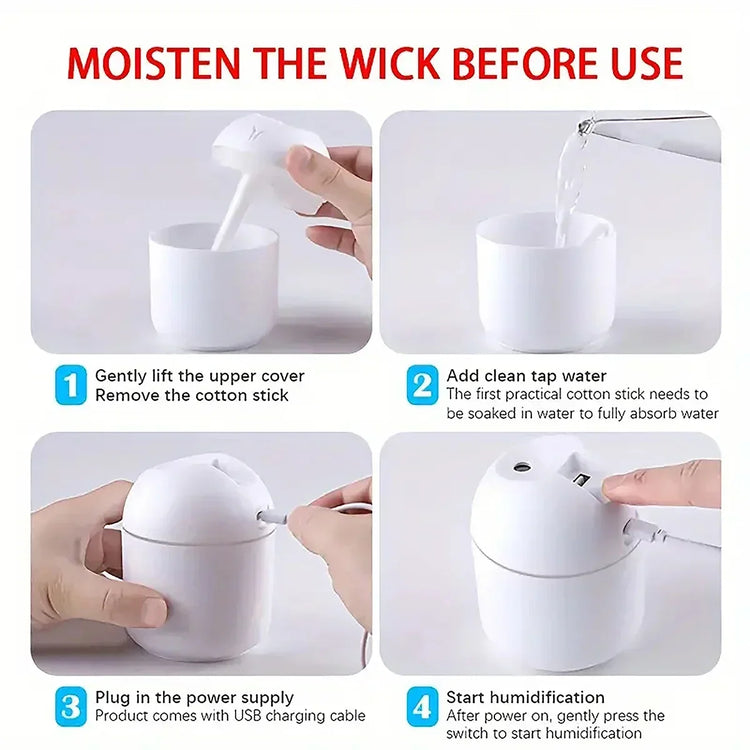 MOISTEN THE WICK BEFORE USE

1 Gently lift the upper cover
Remove the cotton stick

2 Add clean tap water
The first practical cotton stick needs to be soaked in water to fully absorb water

3 Plug in the power supply
Product comes with USB charging cable

4 Start humidification
After power on, gently press the switch to start humidification